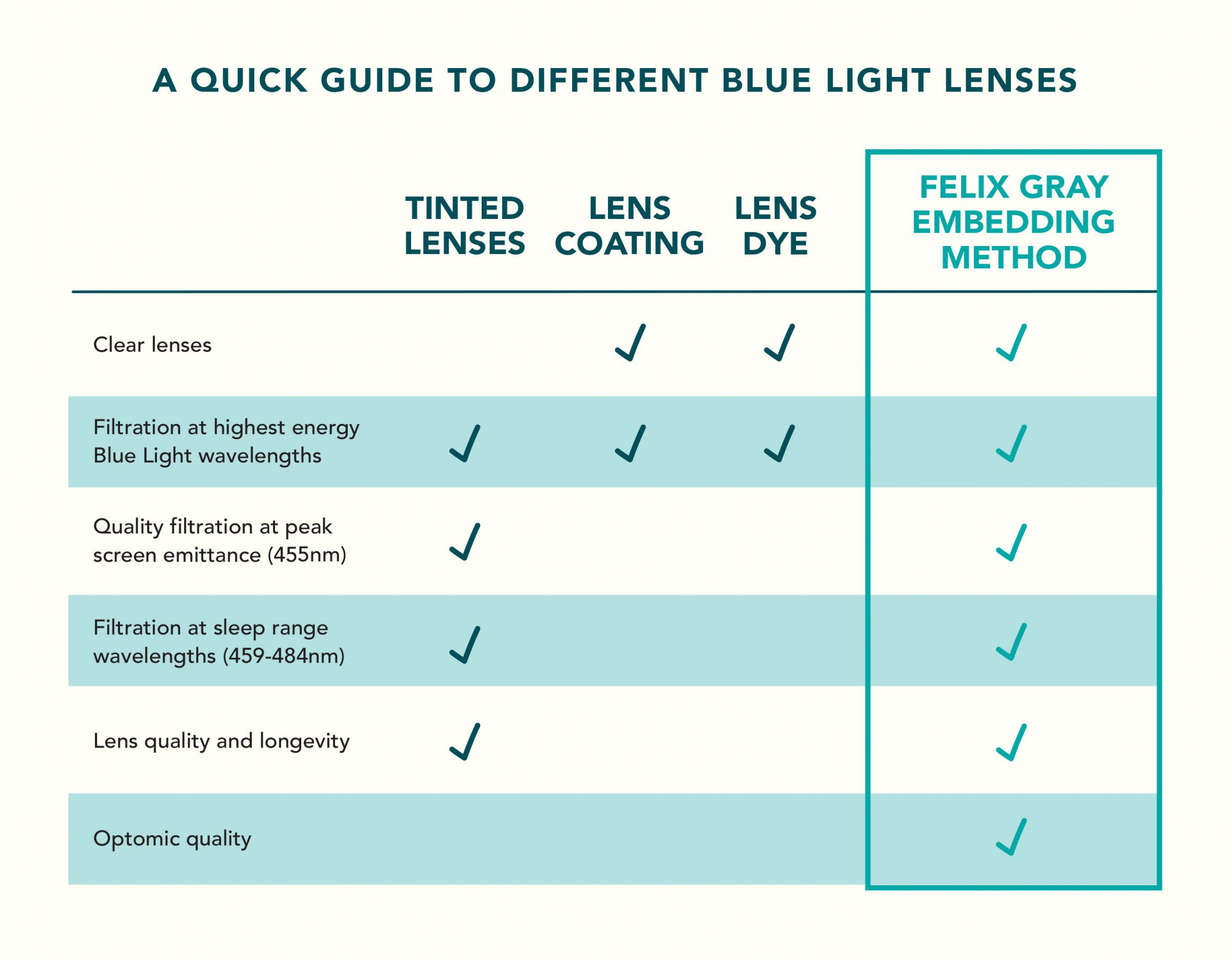 A QUICK GUIDE TO DIFFERENT BLUE LIGHT LENSES

| | TINTED LENSES | LENS COATING | LENS DYE | FELIX GRAY EMBEDDING METHOD |
|---|---|---|---|---|
| Clear lenses | | ✓ | ✓ | ✓ |
| Filtration at highest energy Blue Light wavelengths | ✓ | ✓ | ✓ | ✓ |
| Quality filtration at peak screen emittance (455nm) | ✓ | | | ✓ |
| Filtration at sleep range wavelengths (459-484nm) | ✓ | | | ✓ |
| Lens quality and longevity | ✓ | | | ✓ |
| Optomic quality | | | | ✓ |